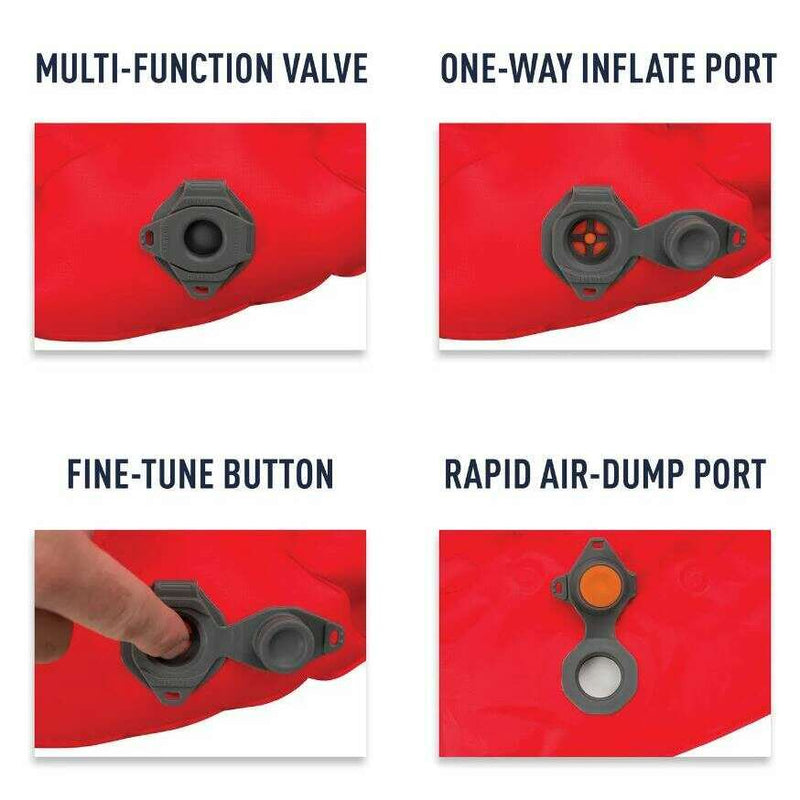 MULTI-FUNCTION VALVE

ONE-WAY INFLATE PORT

FINE-TUNE BUTTON

RAPID AIR-DUMP PORT