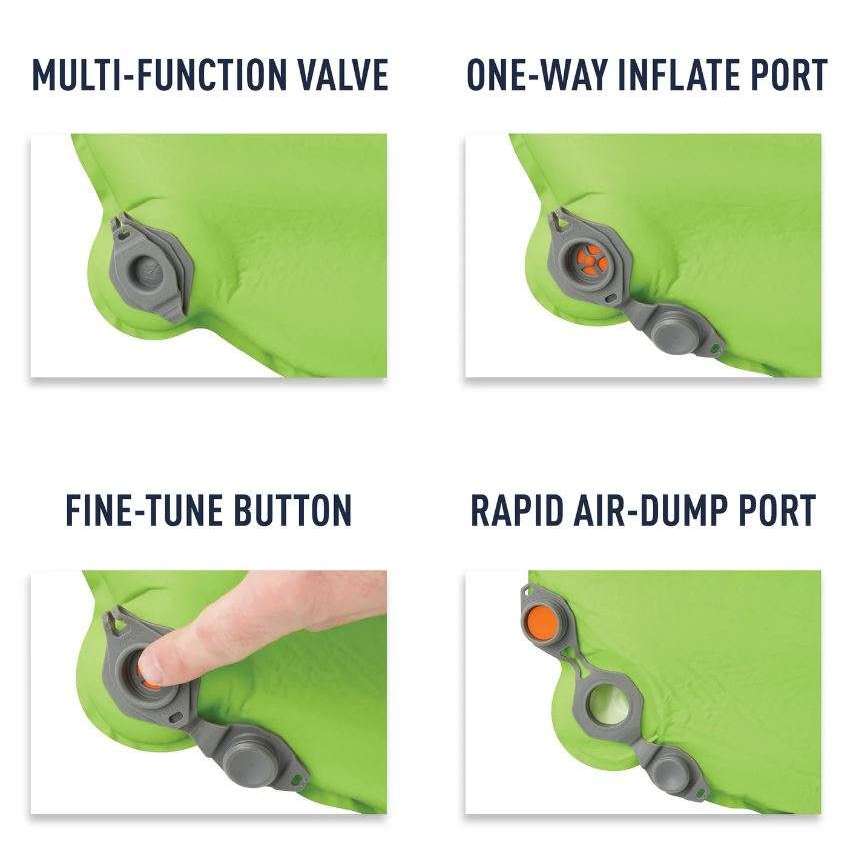 MULTI-FUNCTION VALVE

ONE-WAY INFLATE PORT

FINE-TUNE BUTTON

RAPID AIR-DUMP PORT